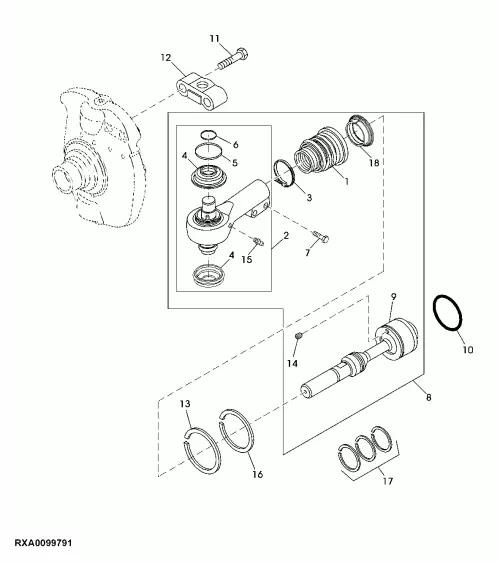 11
12
6
5
4
18
1
3
2
7
15
4
9
10
14
8
13
16
17
RXA0099791