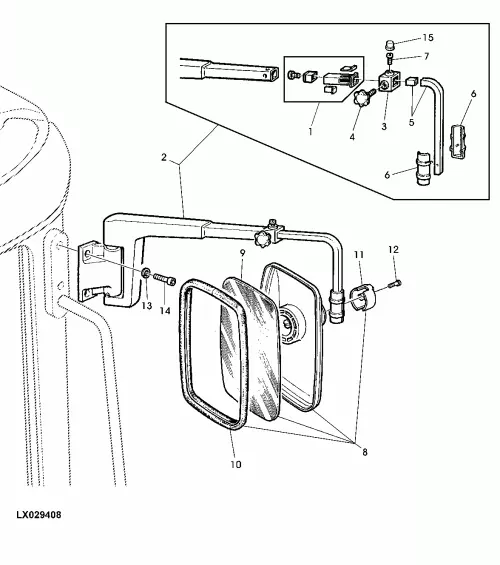 15
7
6
1
4
3
5
6
2
9
11
12
13
14
10
8
LX029408